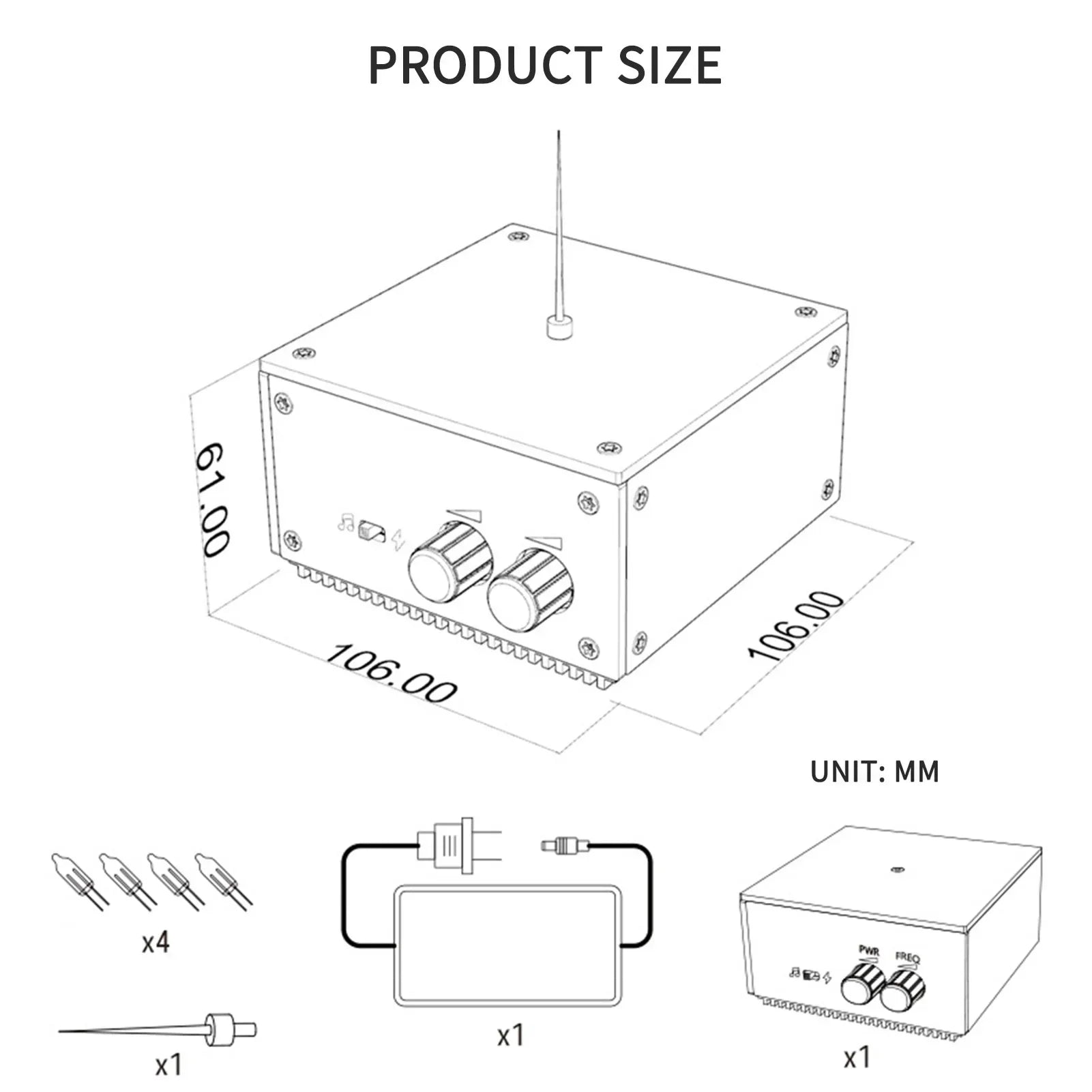 PRODUCT SIZE

61.00

106.00

106.00

UNIT: MM

x4

x1

x1

PWR FREQ

x1